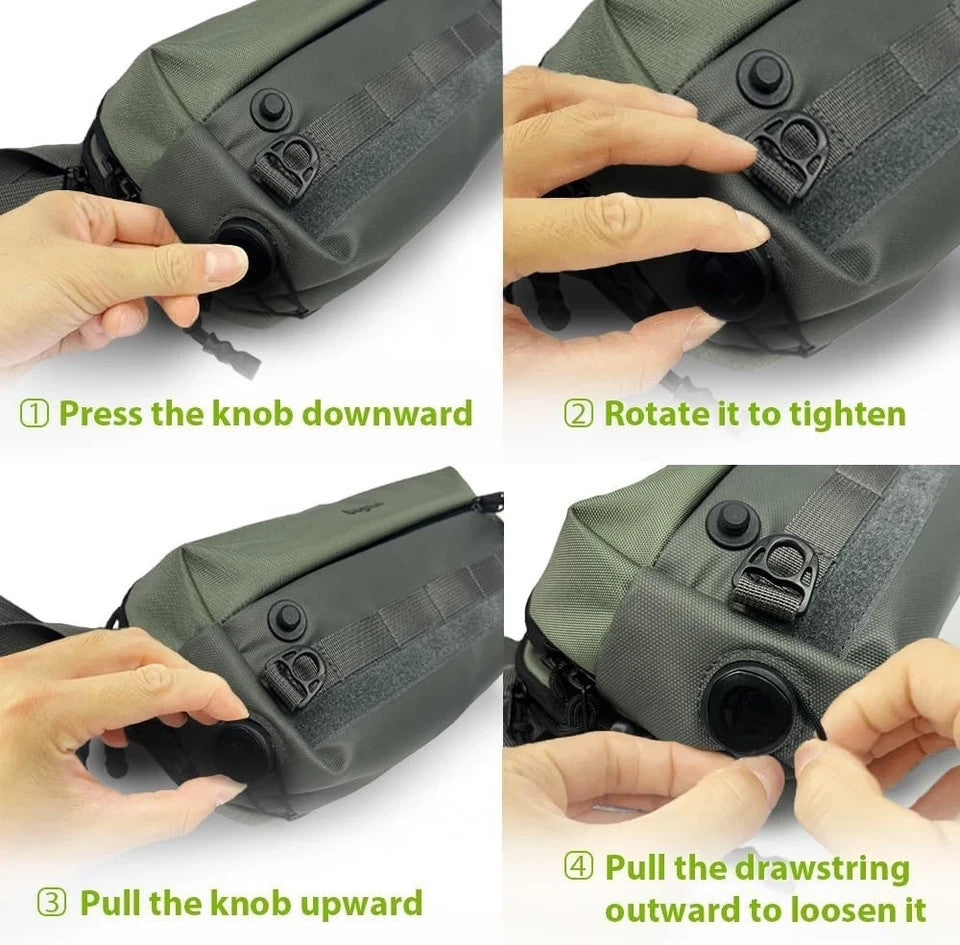 ① Press the knob downward

② Rotate it to tighten

③ Pull the knob upward

④ Pull the drawstring outward to loosen it