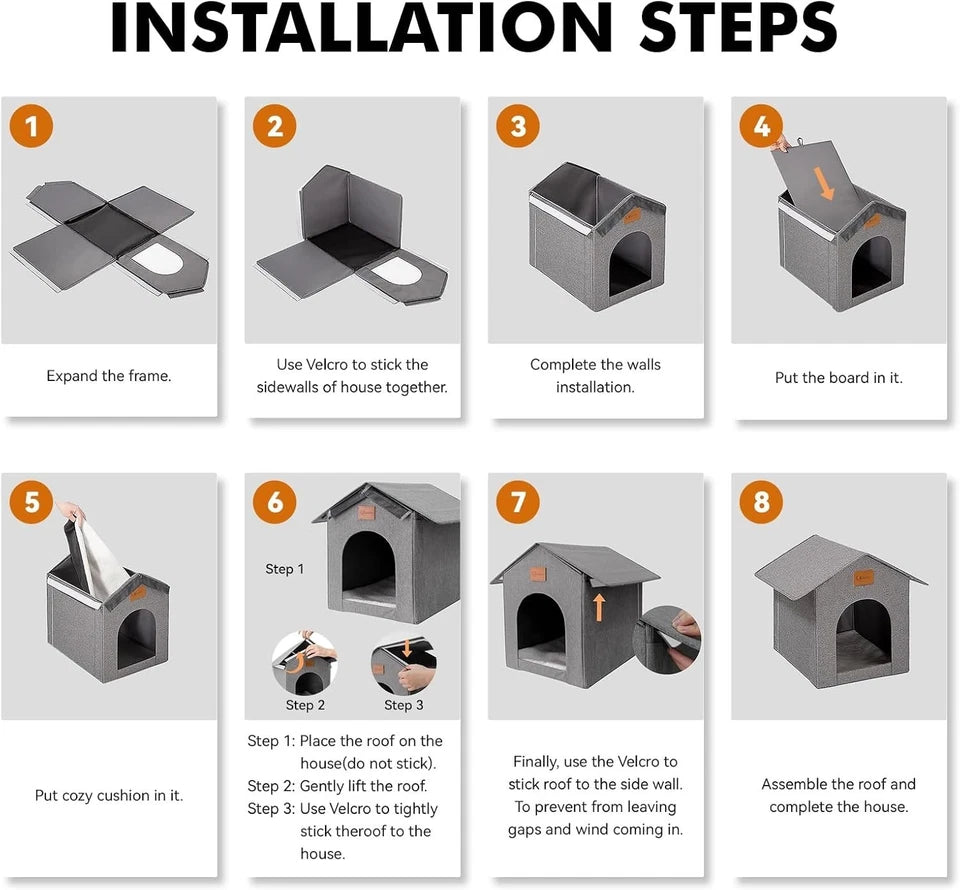 INSTALLATION STEPS

1

Expand the frame.

2

Use Velcro to stick the sidewalls of house together.

3

Complete the walls installation.

4

Put the board in it.

5

Put cozy cushion in it.

6

Step 1

Step 2

Step 3

Step 1: Place the roof on the house(do not stick).
Step 2: Gently lift the roof.
Step 3: Use Velcro to tightly stick theroof to the house.

7

Finally, use the Velcro to stick roof to the side wall. To prevent from leaving gaps and wind coming in.

8

Assemble the roof and complete the house.